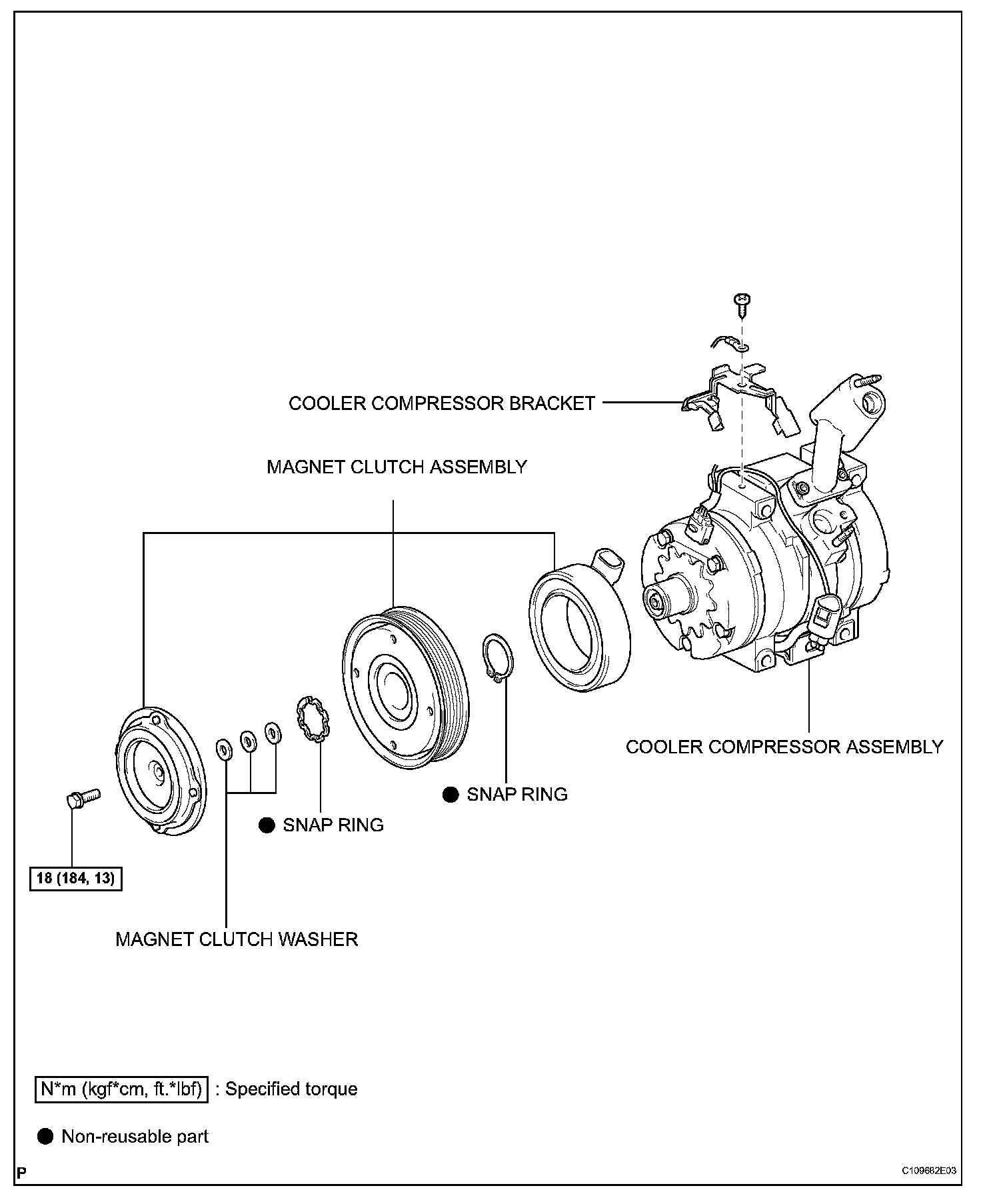 COOLER COMPRESSOR BRACKET

MAGNET CLUTCH ASSEMBLY

COOLER COMPRESSOR ASSEMBLY

● SNAP RING

● SNAP RING

18 (184, 13)

MAGNET CLUTCH WASHER

N*m (kgf*cm, ft.*lbf) : Specified torque

● Non-reusable part

P

C109682E03