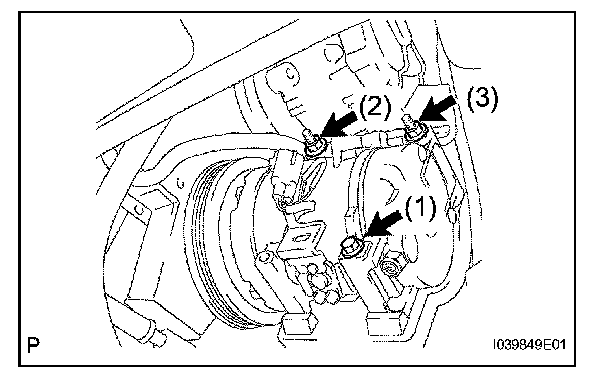 (2)
(3)
(1)
P
I039849E01