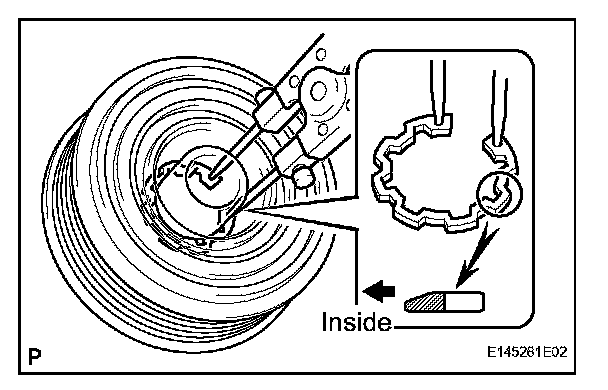 Inside

P

E145281E02