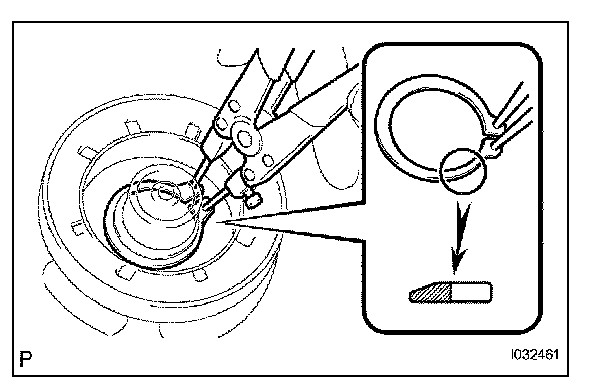 P

I032461