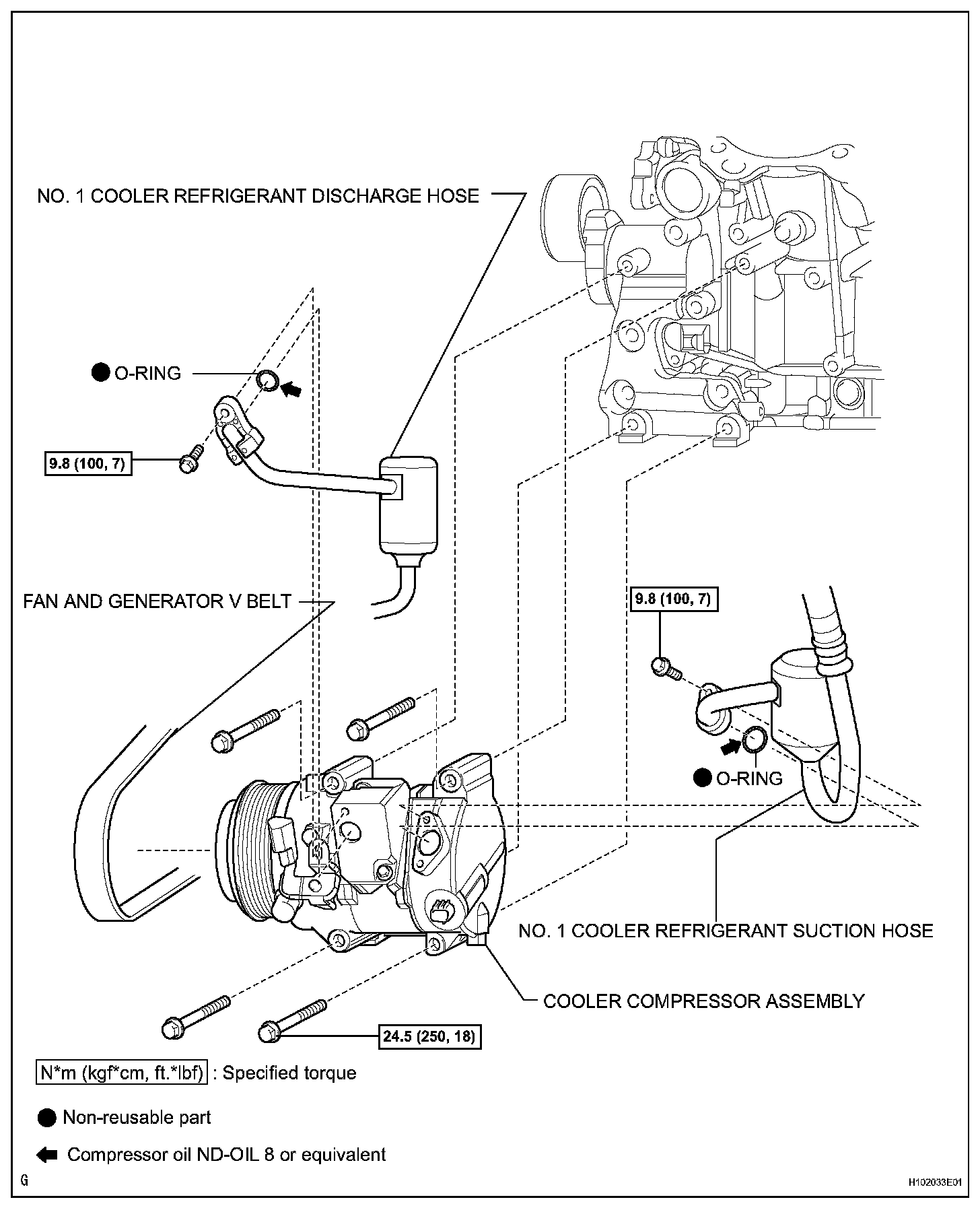 NO. 1 COOLER REFRIGERANT DISCHARGE HOSE

O-RING

9.8 (100, 7)

FAN AND GENERATOR V BELT

9.8 (100, 7)

O-RING

NO. 1 COOLER REFRIGERANT SUCTION HOSE

COOLER COMPRESSOR ASSEMBLY

24.5 (250, 18)

N*m (kgf*cm, ft.*lbf) : Specified torque

Non-reusable part

Compressor oil ND-OIL 8 or equivalent

G

H102033E01