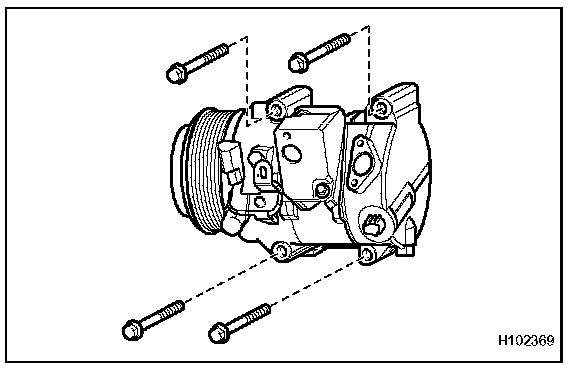 H102369