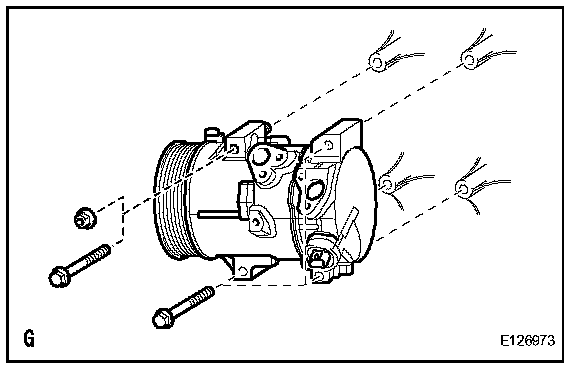 G

E126973