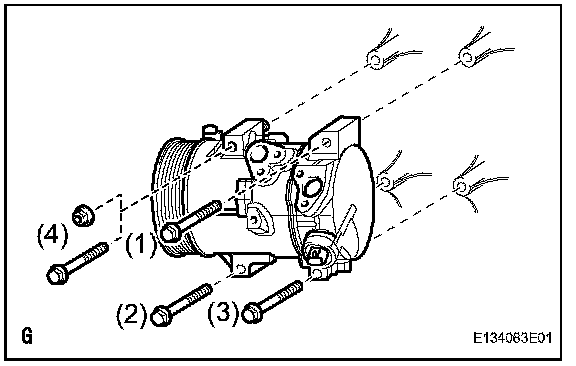 (4)
(1)
(2)
(3)
G
E134083E01