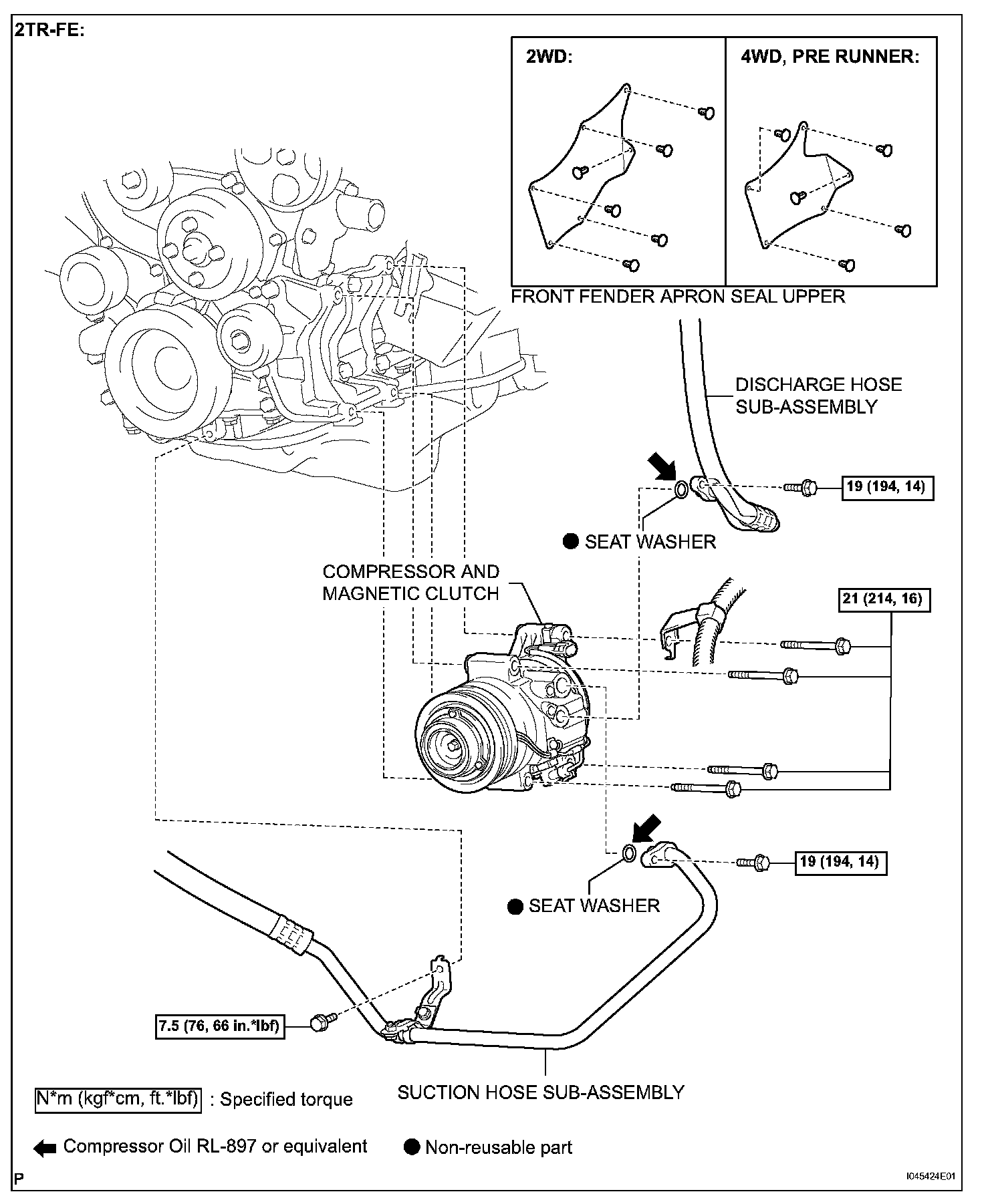 2TR-FE:

2WD:

4WD, PRE RUNNER:

FRONT FENDER APRON SEAL UPPER

DISCHARGE HOSE SUB-ASSEMBLY

19 (194, 14)

● SEAT WASHER

COMPRESSOR AND MAGNETIC CLUTCH

21 (214, 16)

19 (194, 14)

● SEAT WASHER

7.5 (76, 66 in.*lbf)

SUCTION HOSE SUB-ASSEMBLY

N*m (kgf*cm, ft.*lbf) : Specified torque

Compressor Oil RL-897 or equivalent

● Non-reusable part

P

I045424E01