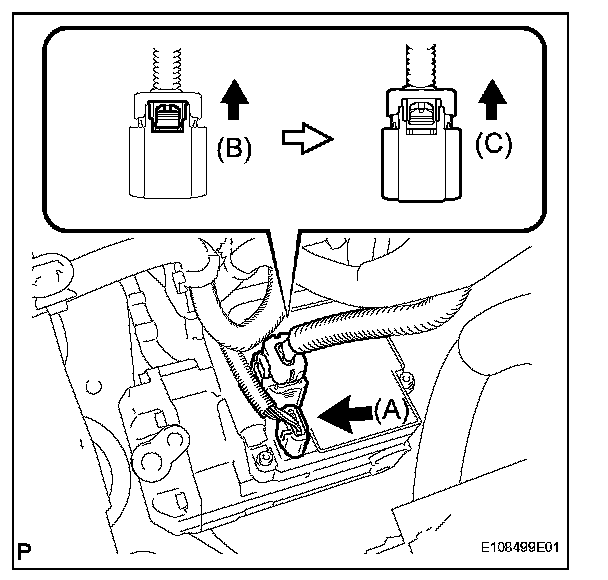 (B)

(C)

(A)

P

E108499E01