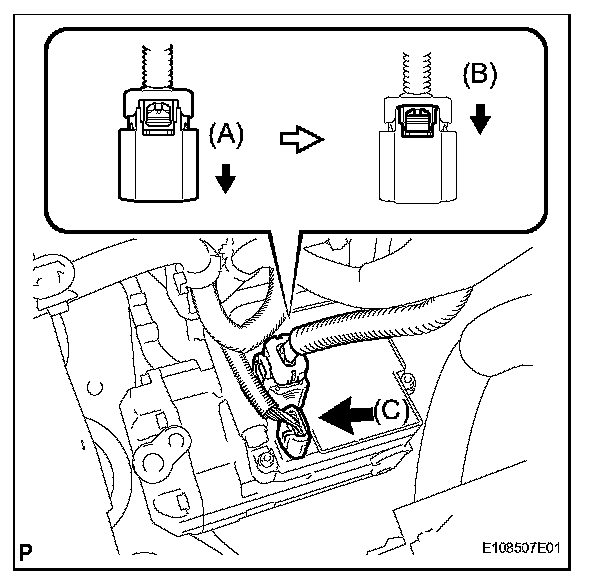 (A)

(B)

(C)

P

E108507E01