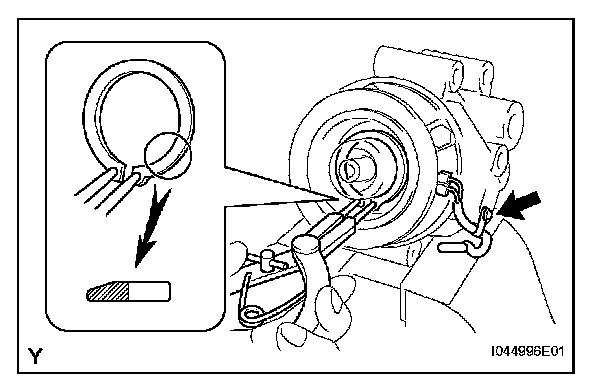 Y

I044996E01