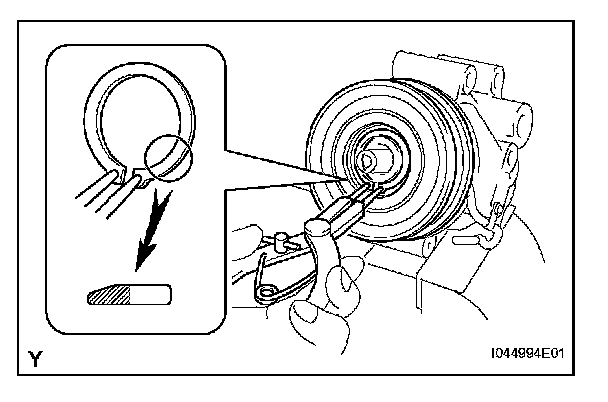 Y

I044994E01