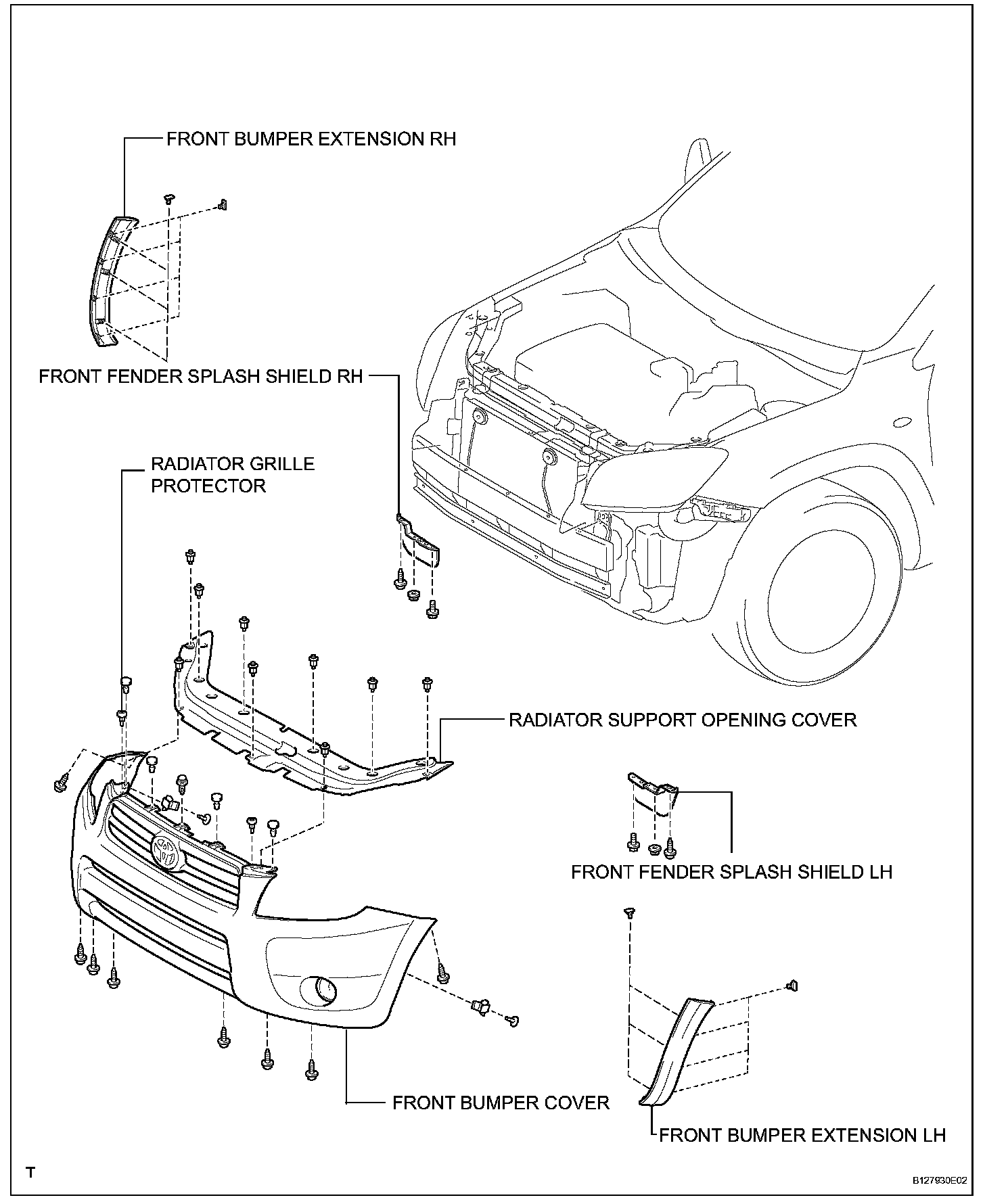 FRONT BUMPER EXTENSION RH

FRONT FENDER SPLASH SHIELD RH

RADIATOR GRILLE PROTECTOR

RADIATOR SUPPORT OPENING COVER

FRONT FENDER SPLASH SHIELD LH

FRONT BUMPER COVER

FRONT BUMPER EXTENSION LH

T

B127930E02