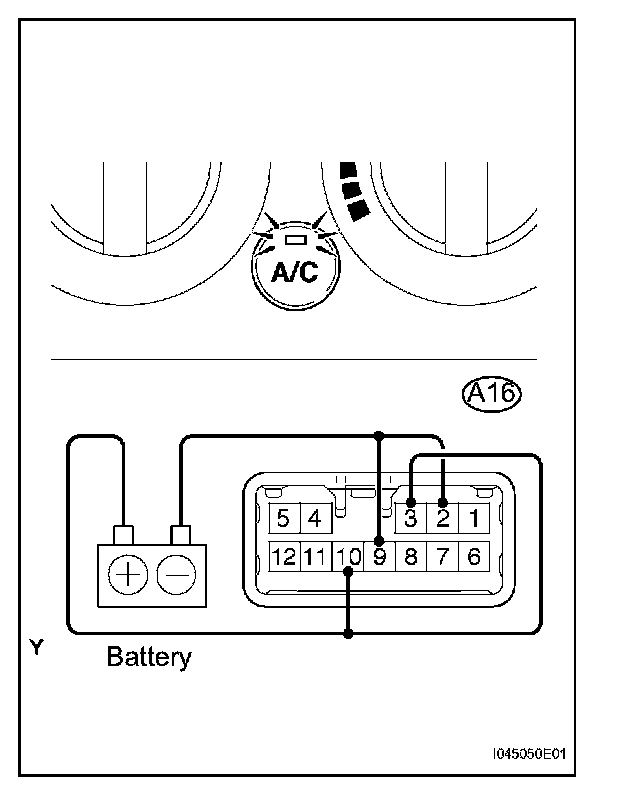 A/C

A16

5 4 3 2 1
12 11 10 9 8 7 6

Y

Battery

I045050E01