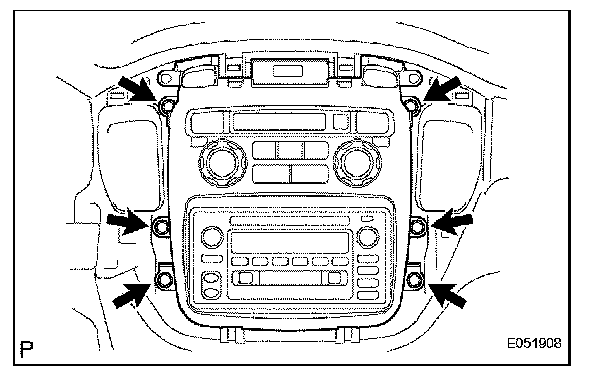 P

E051908