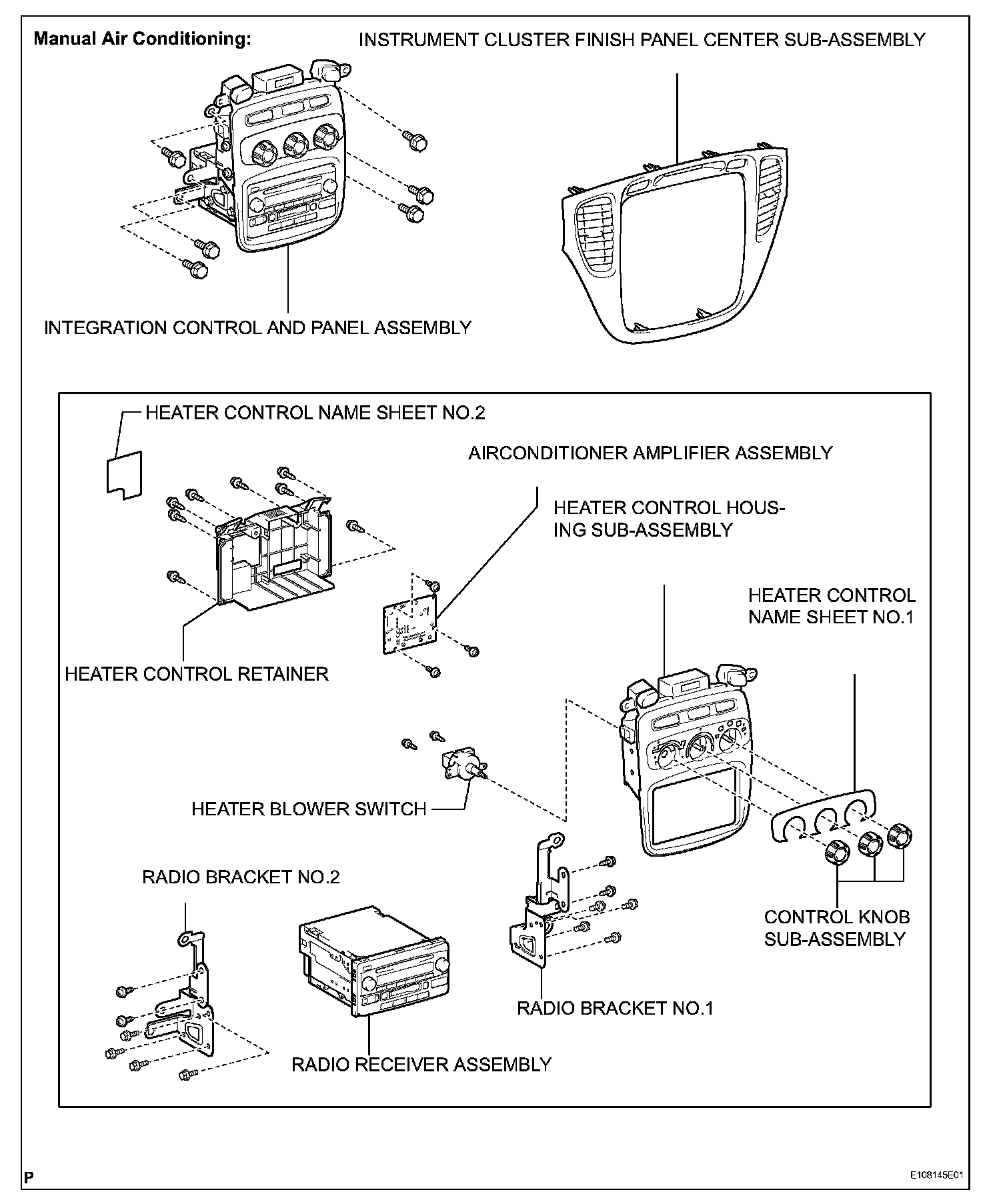 Manual Air Conditioning:

INSTRUMENT CLUSTER FINISH PANEL CENTER SUB-ASSEMBLY

INTEGRATION CONTROL AND PANEL ASSEMBLY

HEATER CONTROL NAME SHEET NO.2

AIRCONDITIONER AMPLIFIER ASSEMBLY

HEATER CONTROL HOUSING SUB-ASSEMBLY

HEATER CONTROL NAME SHEET NO.1

HEATER CONTROL RETAINER

HEATER BLOWER SWITCH

RADIO BRACKET NO.2

CONTROL KNOB SUB-ASSEMBLY

RADIO BRACKET NO.1

RADIO RECEIVER ASSEMBLY

P

E108145E01