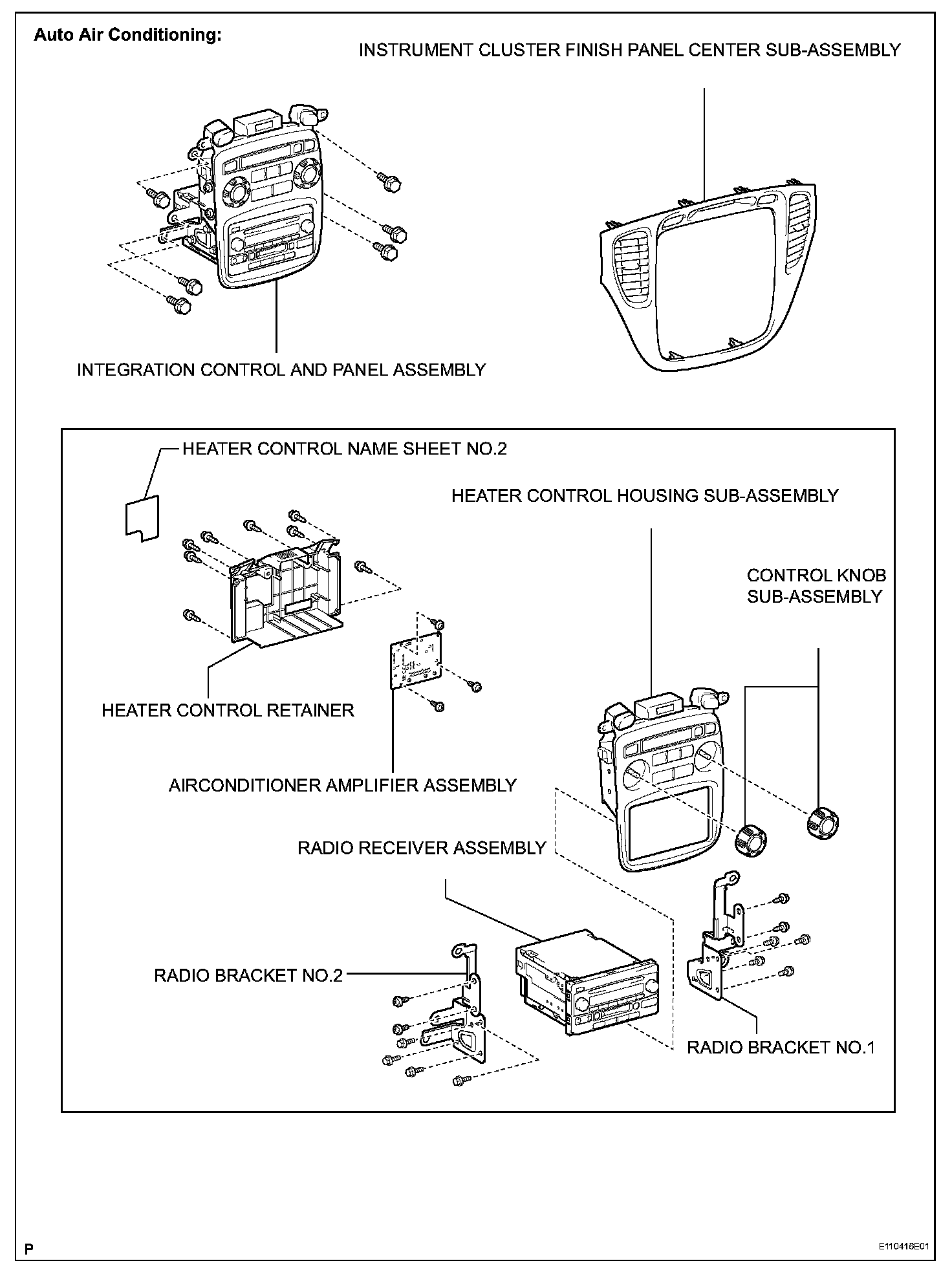 Auto Air Conditioning:

INSTRUMENT CLUSTER FINISH PANEL CENTER SUB-ASSEMBLY

INTEGRATION CONTROL AND PANEL ASSEMBLY

HEATER CONTROL NAME SHEET NO.2

HEATER CONTROL HOUSING SUB-ASSEMBLY

CONTROL KNOB SUB-ASSEMBLY

HEATER CONTROL RETAINER

AIRCONDITIONER AMPLIFIER ASSEMBLY

RADIO RECEIVER ASSEMBLY

RADIO BRACKET NO.2

RADIO BRACKET NO.1

P

E110416E01