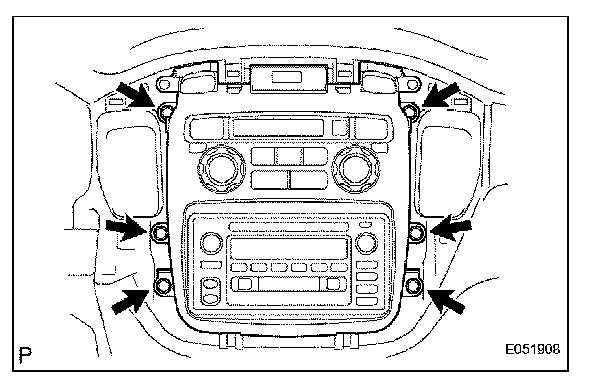 P

E051908