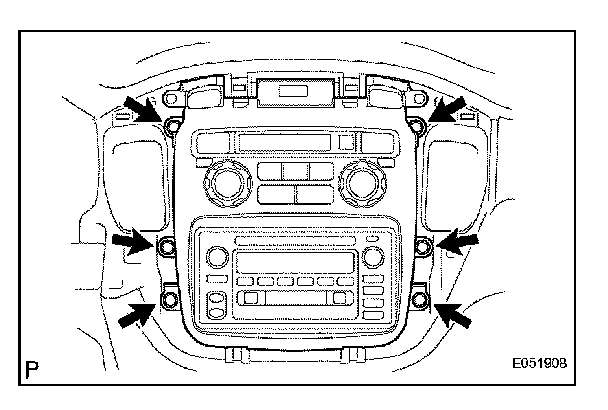 P

E051908