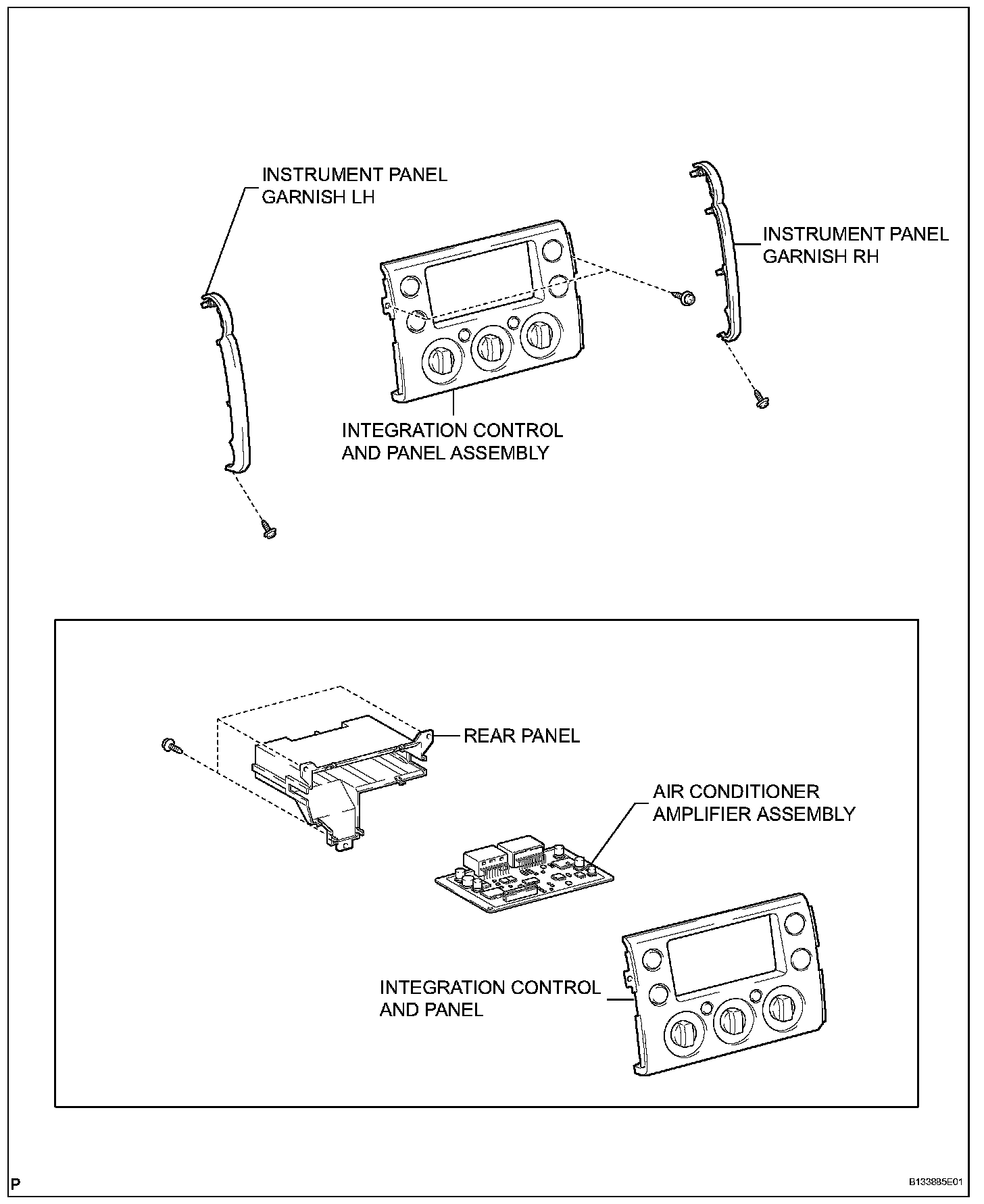 INSTRUMENT PANEL GARNISH LH

INSTRUMENT PANEL GARNISH RH

INTEGRATION CONTROL AND PANEL ASSEMBLY

REAR PANEL

AIR CONDITIONER AMPLIFIER ASSEMBLY

INTEGRATION CONTROL AND PANEL

P

B133885E01