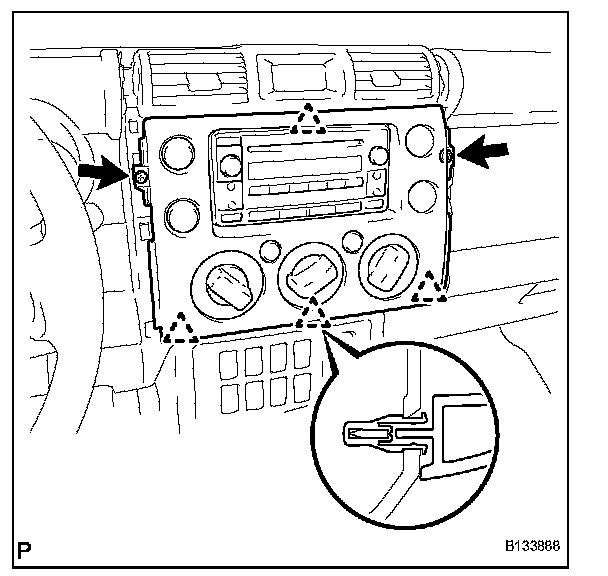 P

B133888