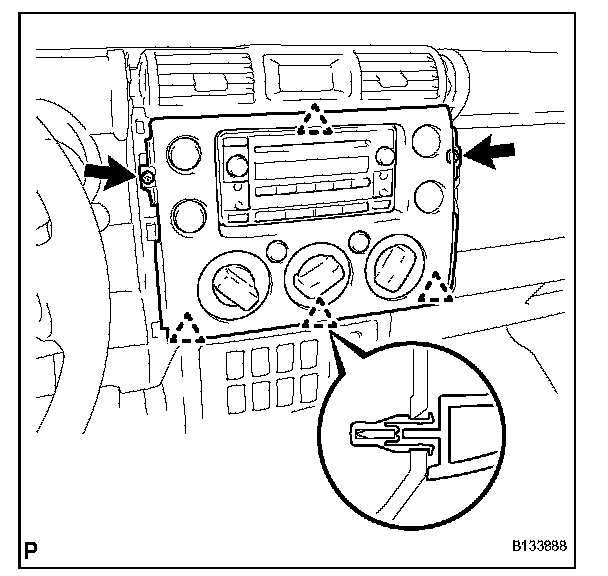 P

B133888