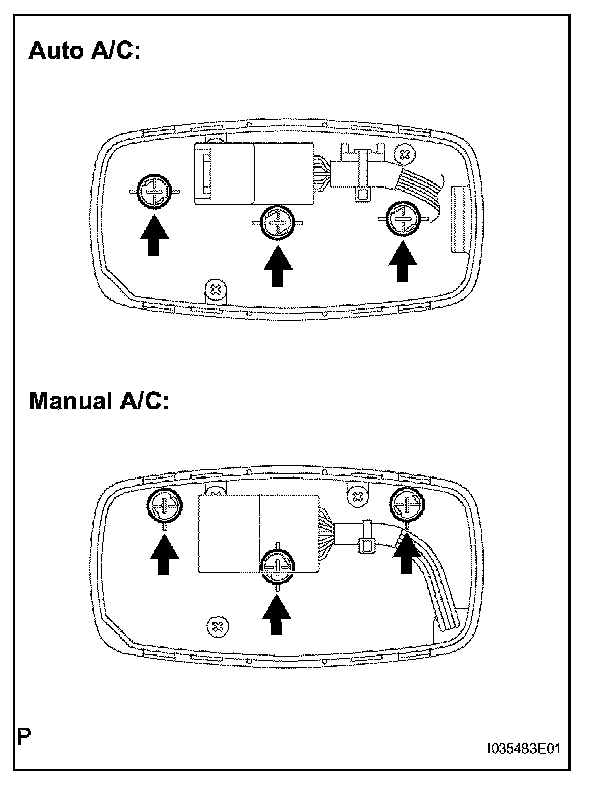 Auto A/C:

Manual A/C:

P

I035483E01