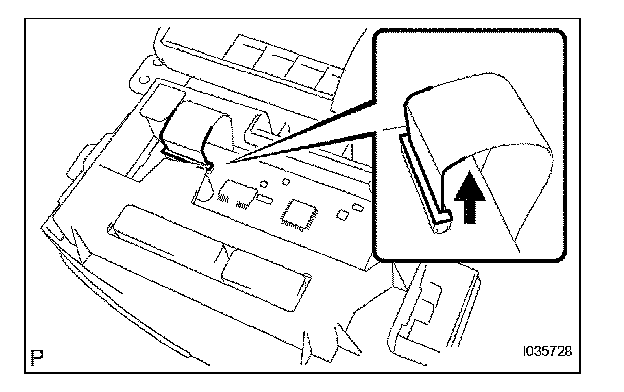 P

I035728