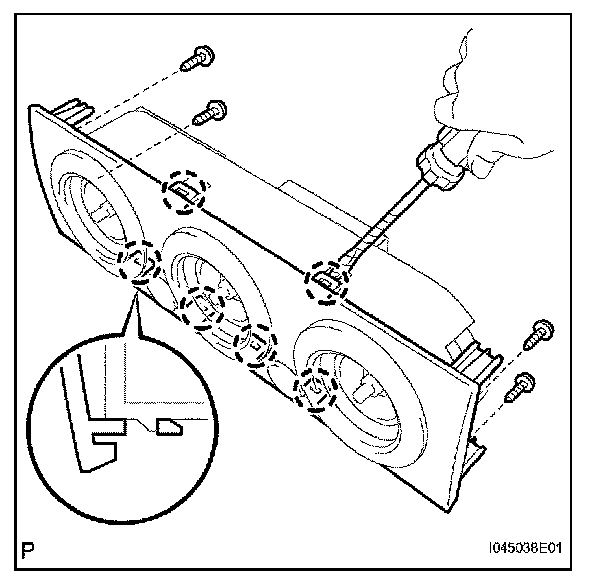 P

I045038E01