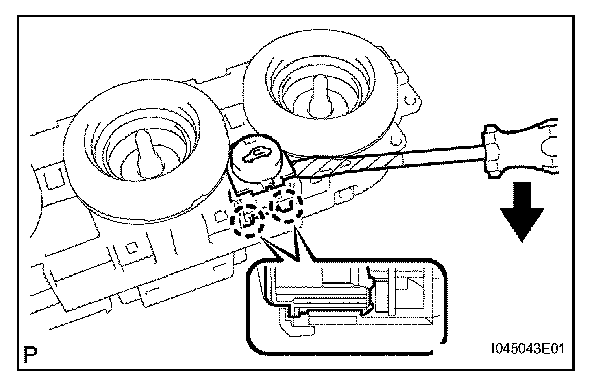 P

I045043E01