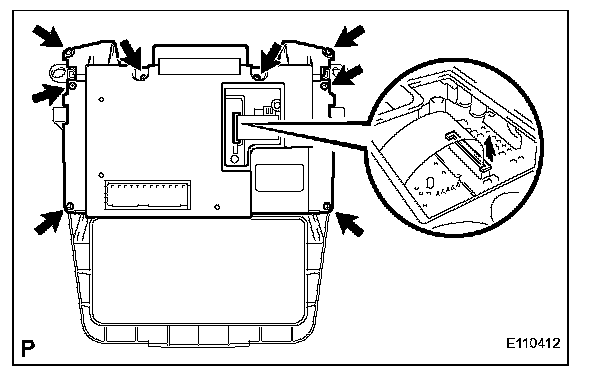 P

E110412