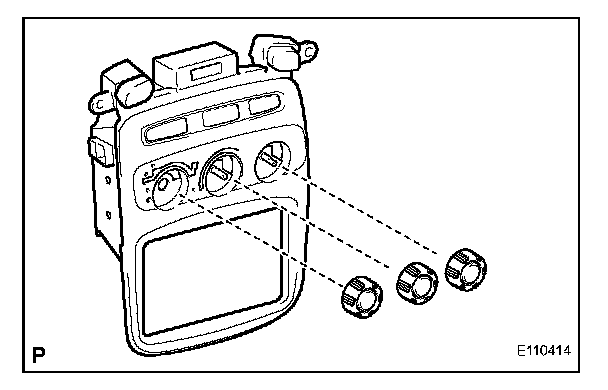 P

E110414