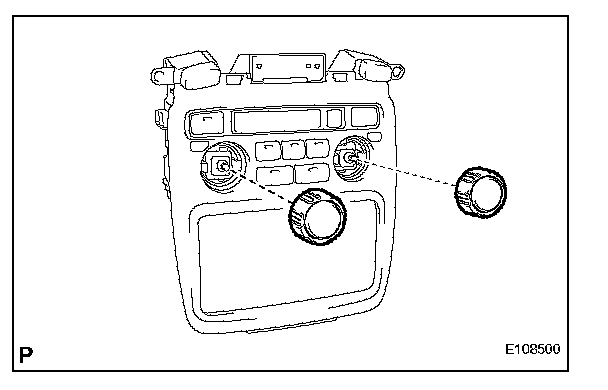 P

E108500