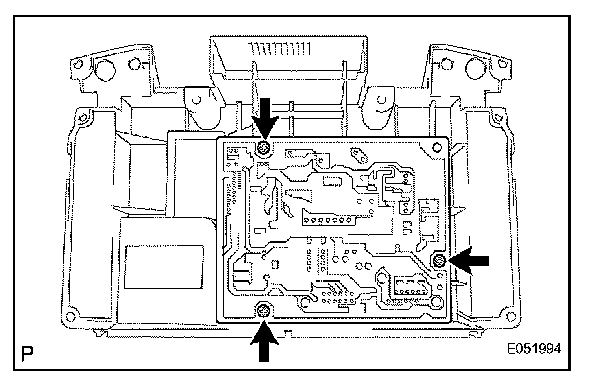 P

E051994