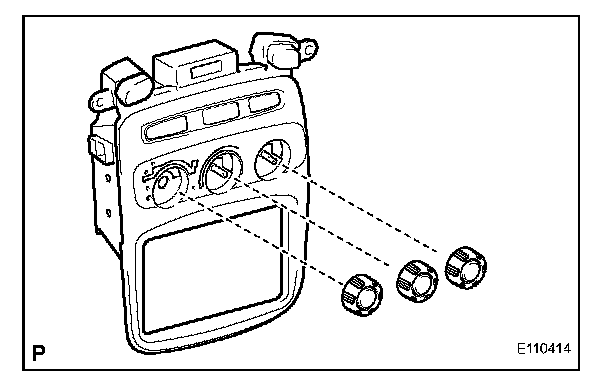 P

E110414