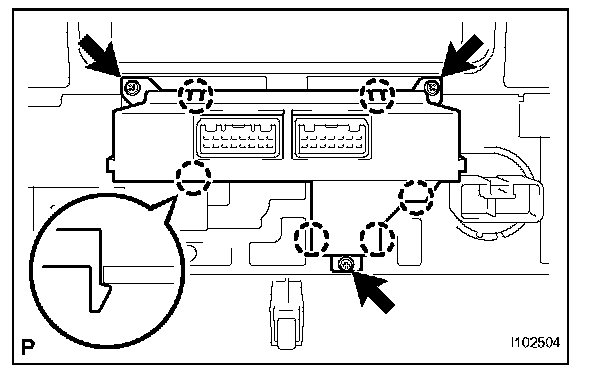 P

I102504