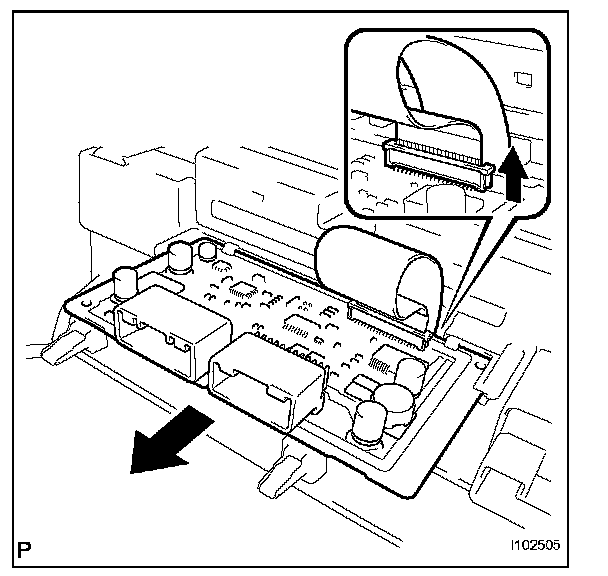 P

I102505