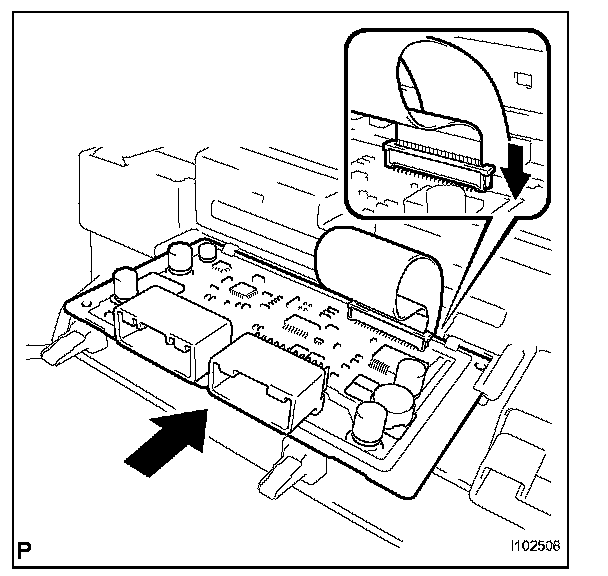 P

I102508