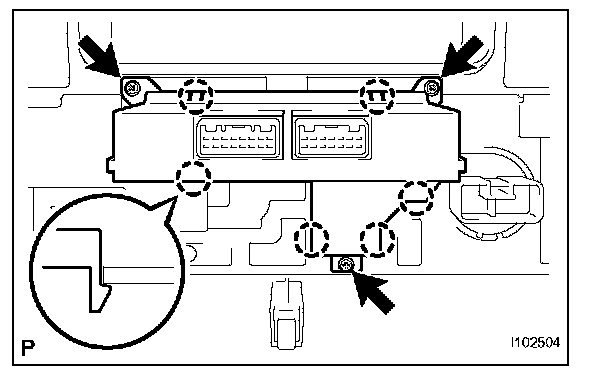 P

I102504