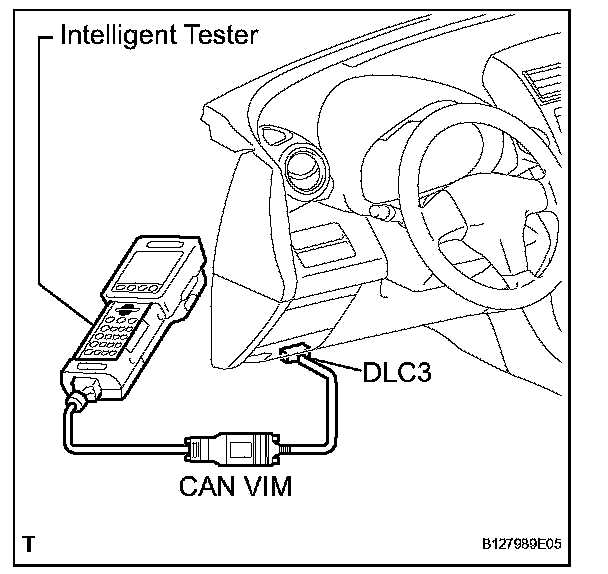 Intelligent Tester

DLC3

CAN VIM

T

B127989E05