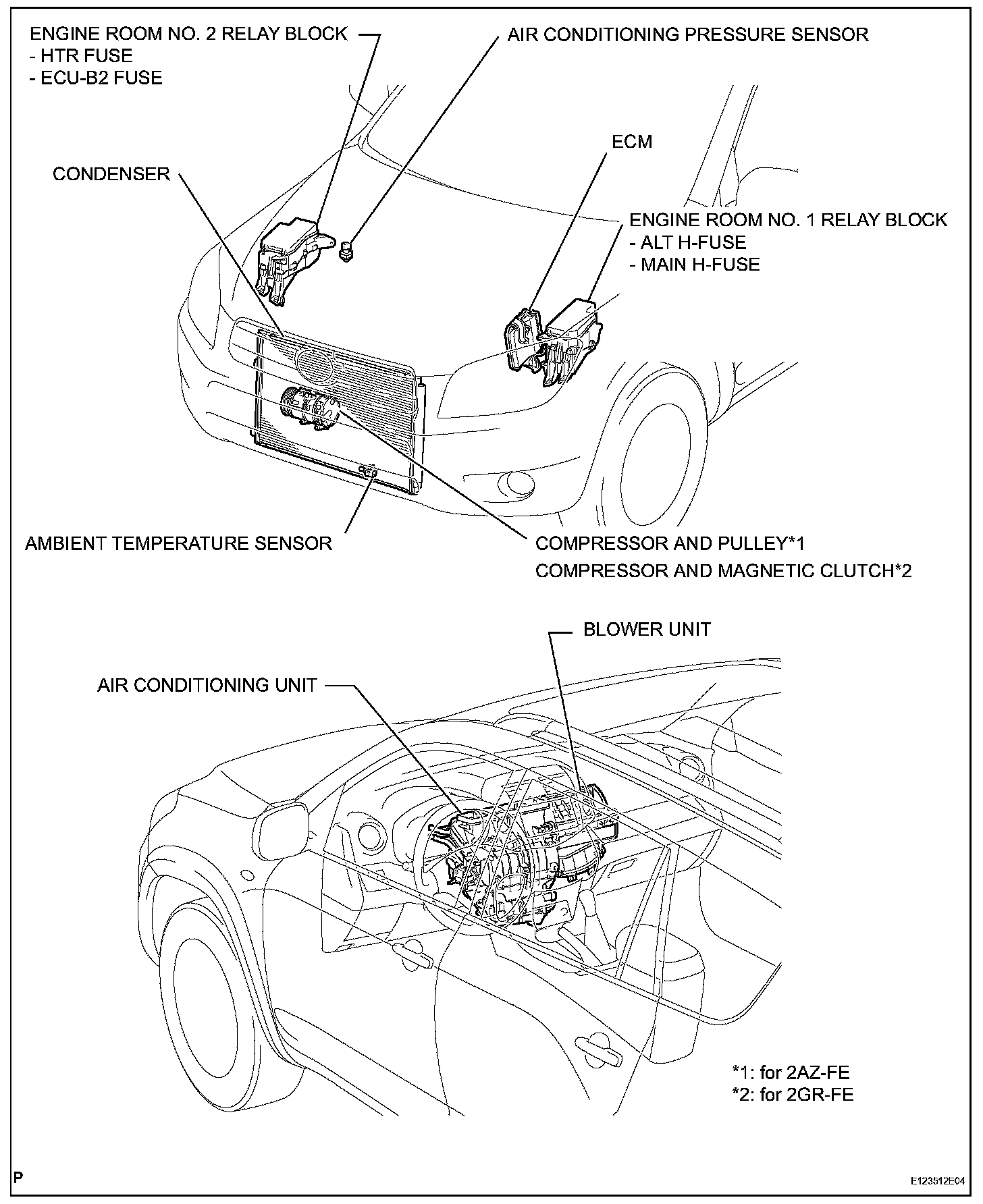 ENGINE ROOM NO. 2 RELAY BLOCK
- HTR FUSE
- ECU-B2 FUSE

AIR CONDITIONING PRESSURE SENSOR

ECM

CONDENSER

ENGINE ROOM NO. 1 RELAY BLOCK
- ALT H-FUSE
- MAIN H-FUSE

AMBIENT TEMPERATURE SENSOR

COMPRESSOR AND PULLEY*1
COMPRESSOR AND MAGNETIC CLUTCH*2

BLOWER UNIT

AIR CONDITIONING UNIT

*1: for 2AZ-FE
*2: for 2GR-FE

P

E123512E04