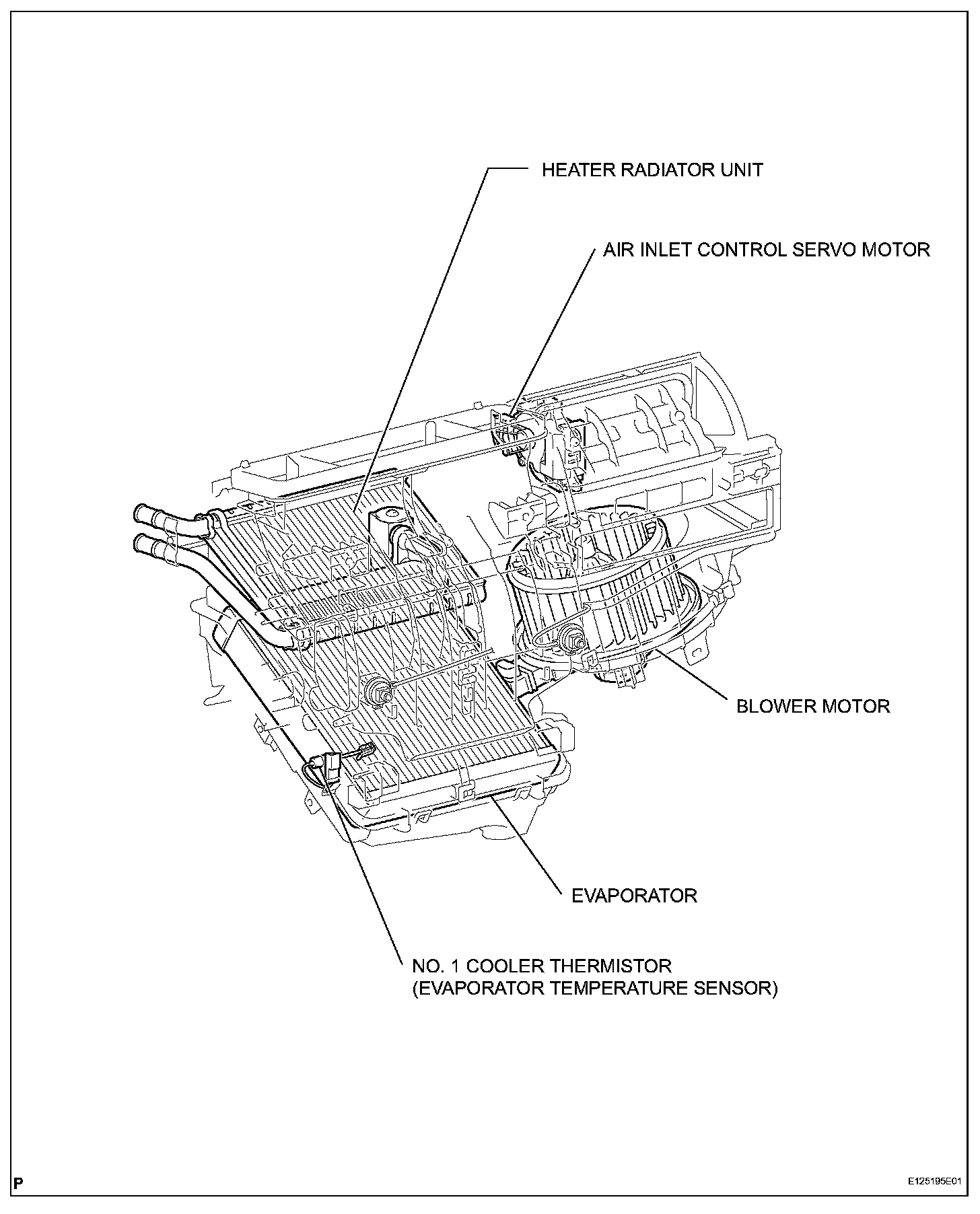 HEATER RADIATOR UNIT

AIR INLET CONTROL SERVO MOTOR

BLOWER MOTOR

EVAPORATOR

NO. 1 COOLER THERMISTOR
(EVAPORATOR TEMPERATURE SENSOR)

P

E125195E01