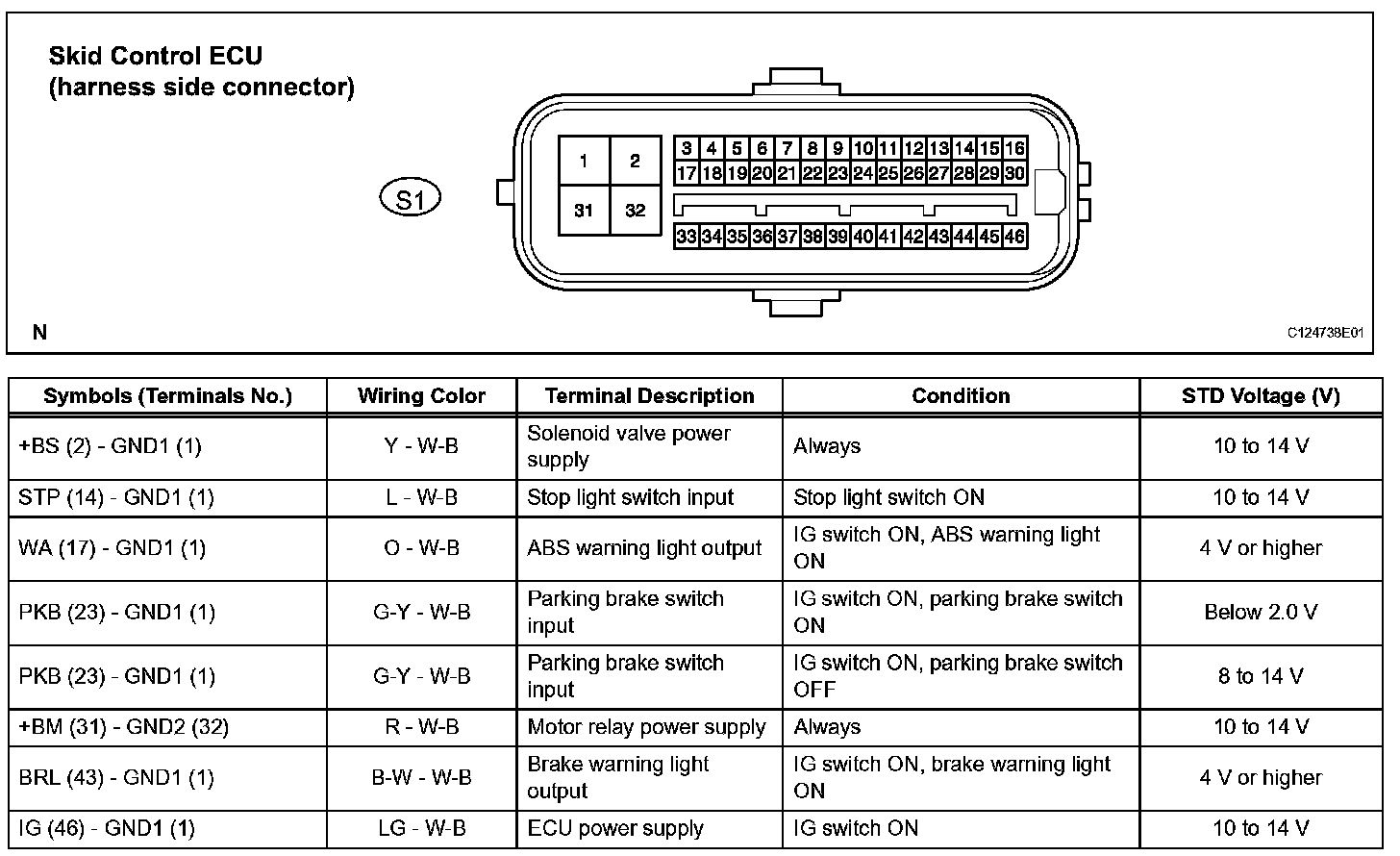 Skid Control ECU
(harness side connector)

S1

1 2
31 32

3 4 5 6 7 8 9 10 11 12 13 14 15 16
17 18 19 20 21 22 23 24 25 26 27 28 29 30
33 34 35 36 37 38 39 40 41 42 43 44 45 46

N

C124738E01

| Symbols (Terminals No.) | Wiring Color | Terminal Description | Condition | STD Voltage (V) |
|---|---|---|---|---|
| +BS (2) - GND1 (1) | Y - W-B | Solenoid valve power supply | Always | 10 to 14 V |
| STP (14) - GND1 (1) | L - W-B | Stop light switch input | Stop light switch ON | 10 to 14 V |
| WA (17) - GND1 (1) | O - W-B | ABS warning light output | IG switch ON, ABS warning light ON | 4 V or higher |
| PKB (23) - GND1 (1) | G-Y - W-B | Parking brake switch input | IG switch ON, parking brake switch ON | Below 2.0 V |
| PKB (23) - GND1 (1) | G-Y - W-B | Parking brake switch input | IG switch ON, parking brake switch OFF | 8 to 14 V |
| +BM (31) - GND2 (32) | R - W-B | Motor relay power supply | Always | 10 to 14 V |
| BRL (43) - GND1 (1) | B-W - W-B | Brake warning light output | IG switch ON, brake warning light ON | 4 V or higher |
| IG (46) - GND1 (1) | LG - W-B | ECU power supply | IG switch ON | 10 to 14 V |