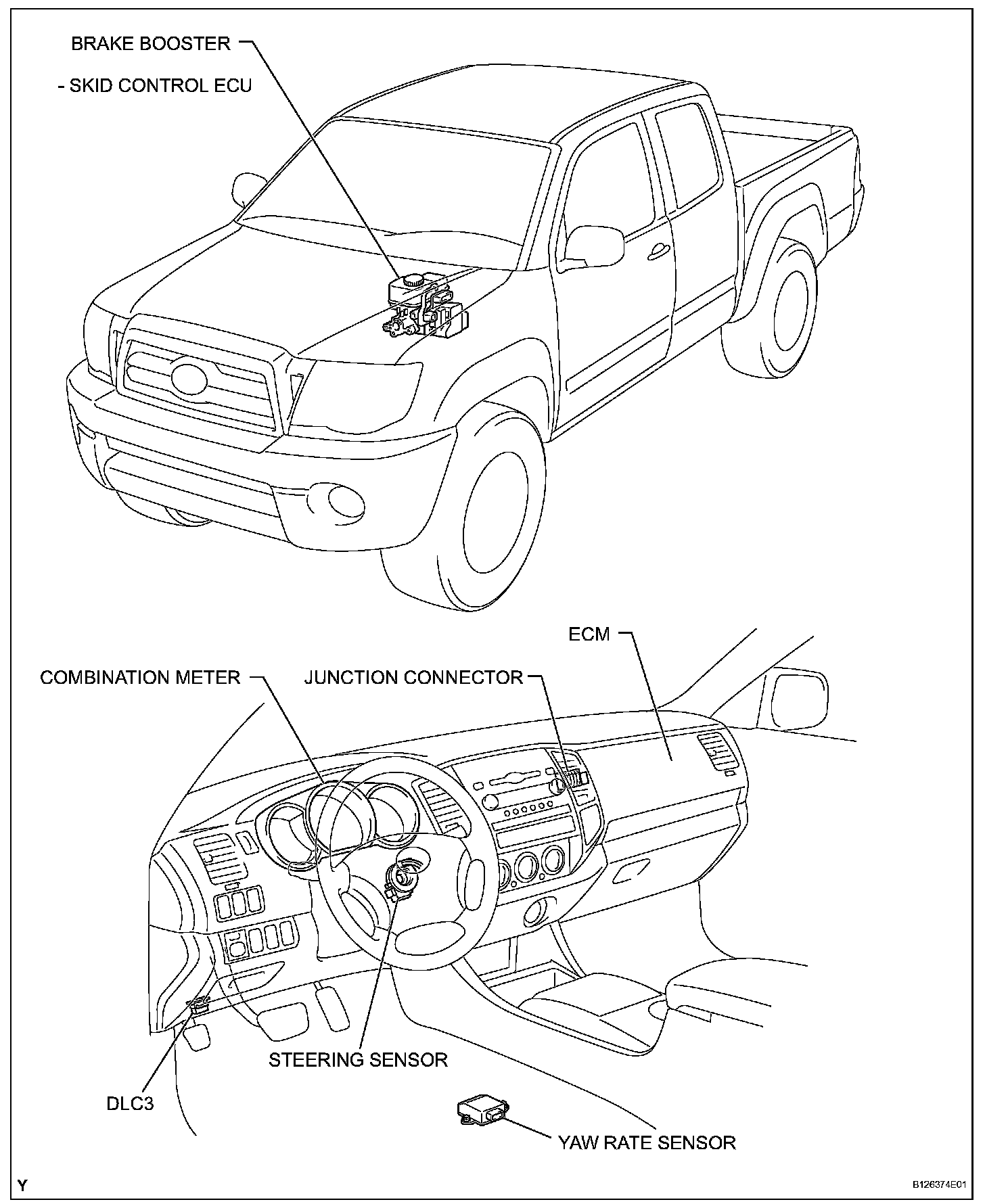 BRAKE BOOSTER
- SKID CONTROL ECU

ECM

COMBINATION METER

JUNCTION CONNECTOR

STEERING SENSOR

DLC3

YAW RATE SENSOR

Y

B126374E01