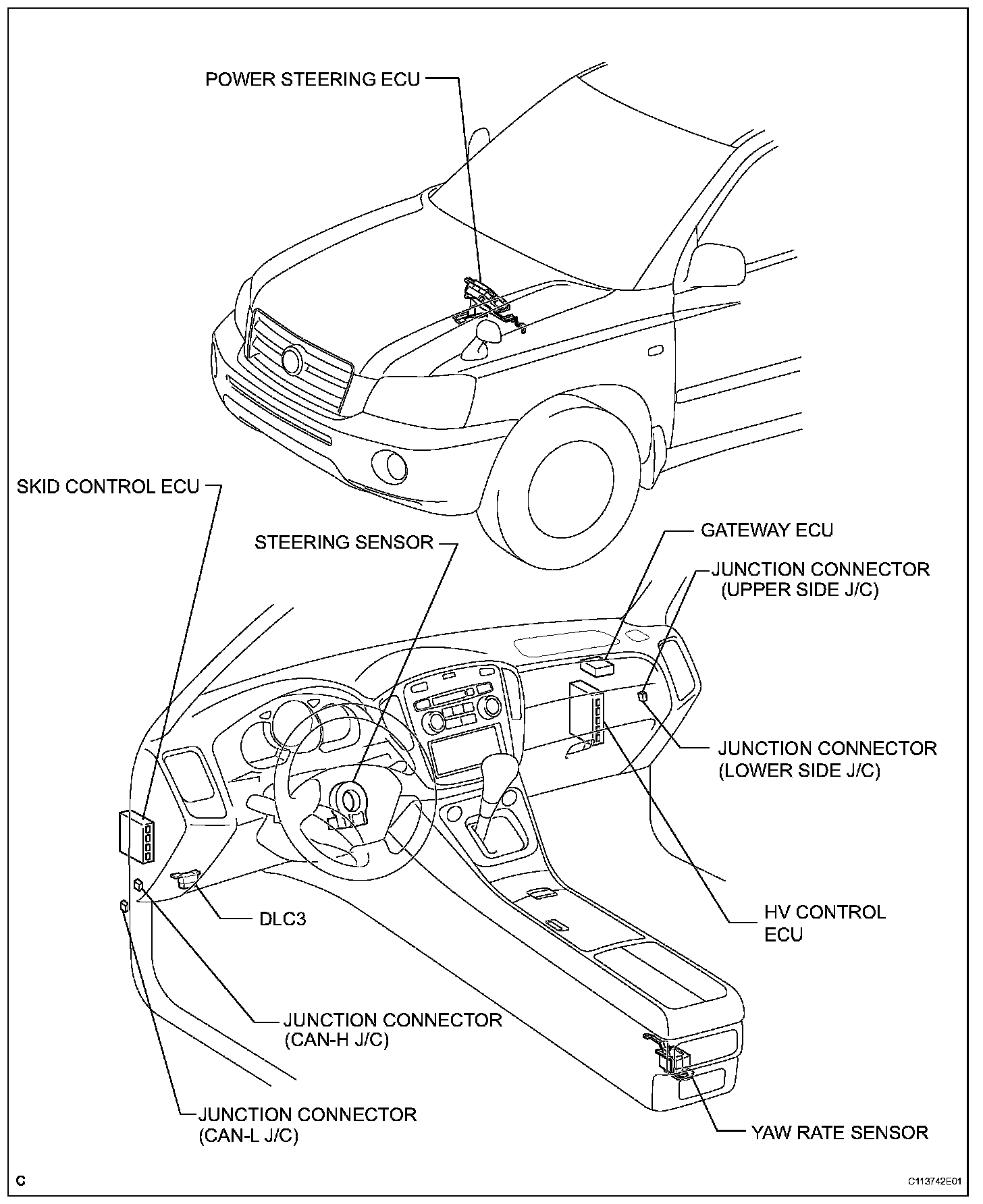 POWER STEERING ECU

SKID CONTROL ECU

STEERING SENSOR

GATEWAY ECU

JUNCTION CONNECTOR (UPPER SIDE J/C)

JUNCTION CONNECTOR (LOWER SIDE J/C)

DLC3

HV CONTROL ECU

JUNCTION CONNECTOR (CAN-H J/C)

JUNCTION CONNECTOR (CAN-L J/C)

YAW RATE SENSOR

C

C113742E01