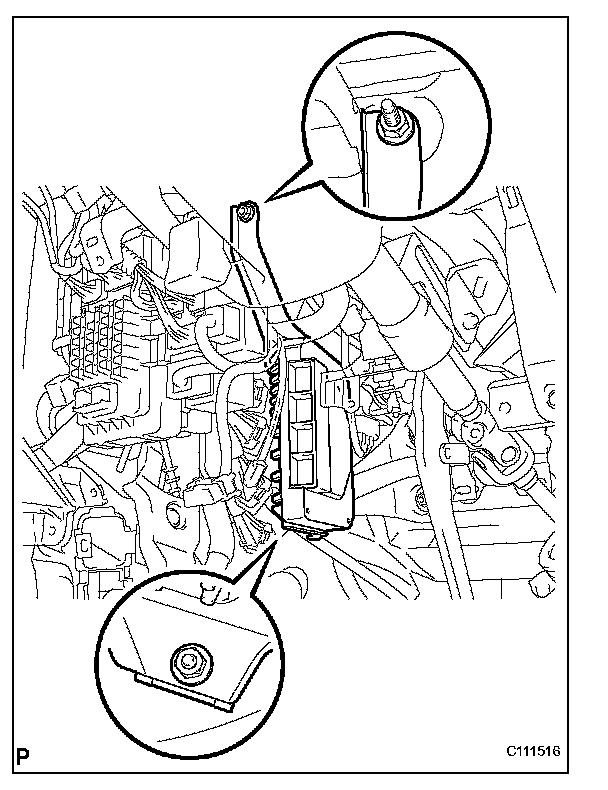 P

C111516