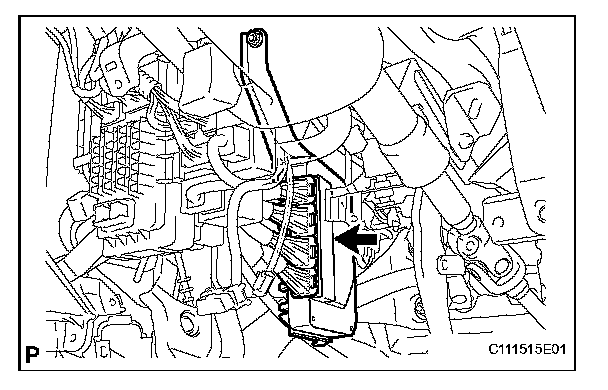 P

C111515E01