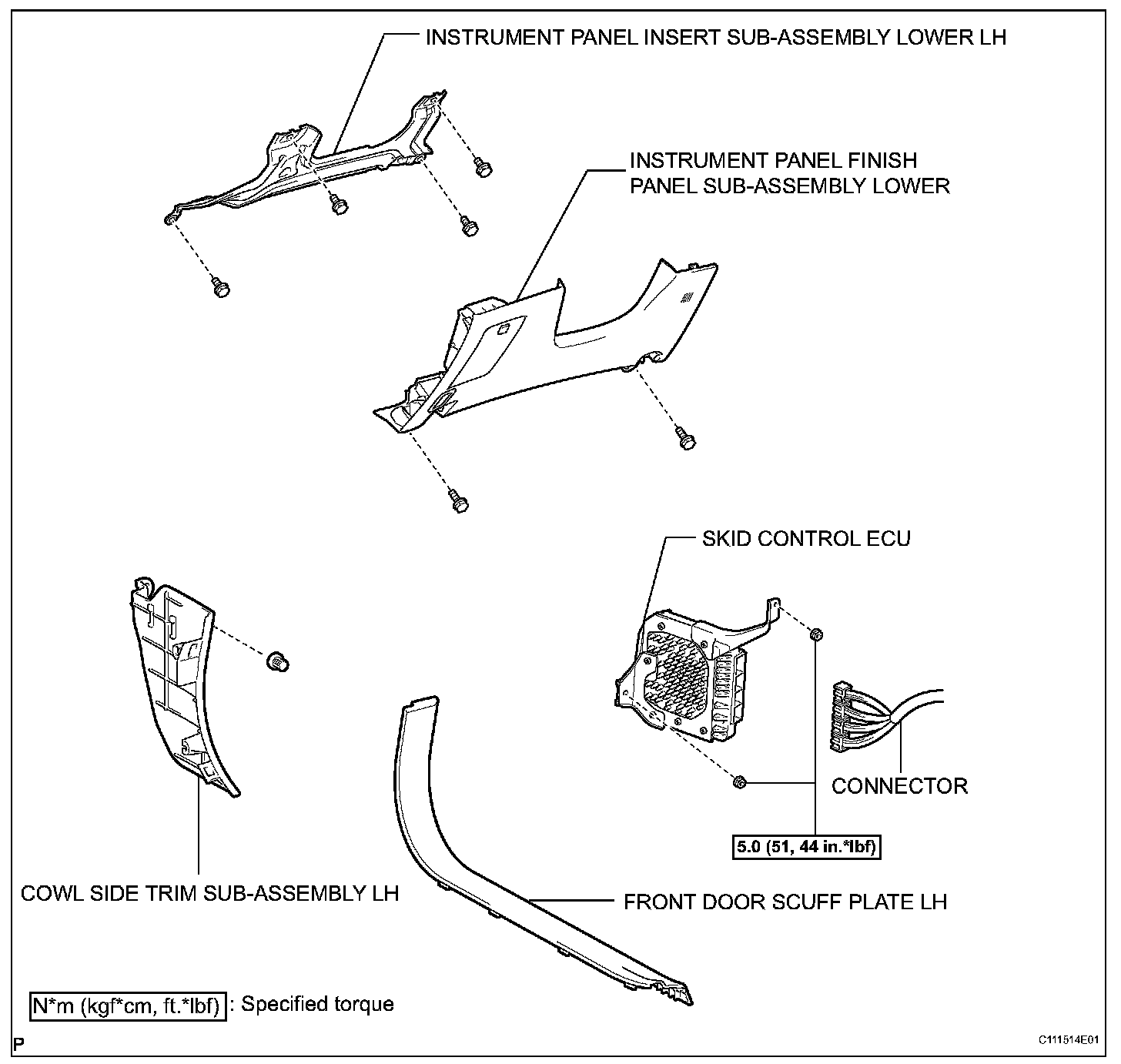 INSTRUMENT PANEL INSERT SUB-ASSEMBLY LOWER LH

INSTRUMENT PANEL FINISH PANEL SUB-ASSEMBLY LOWER

SKID CONTROL ECU

CONNECTOR

5.0 (51, 44 in.*lbf)

COWL SIDE TRIM SUB-ASSEMBLY LH

FRONT DOOR SCUFF PLATE LH

N*m (kgf*cm, ft.*lbf) : Specified torque

P

C111514E01