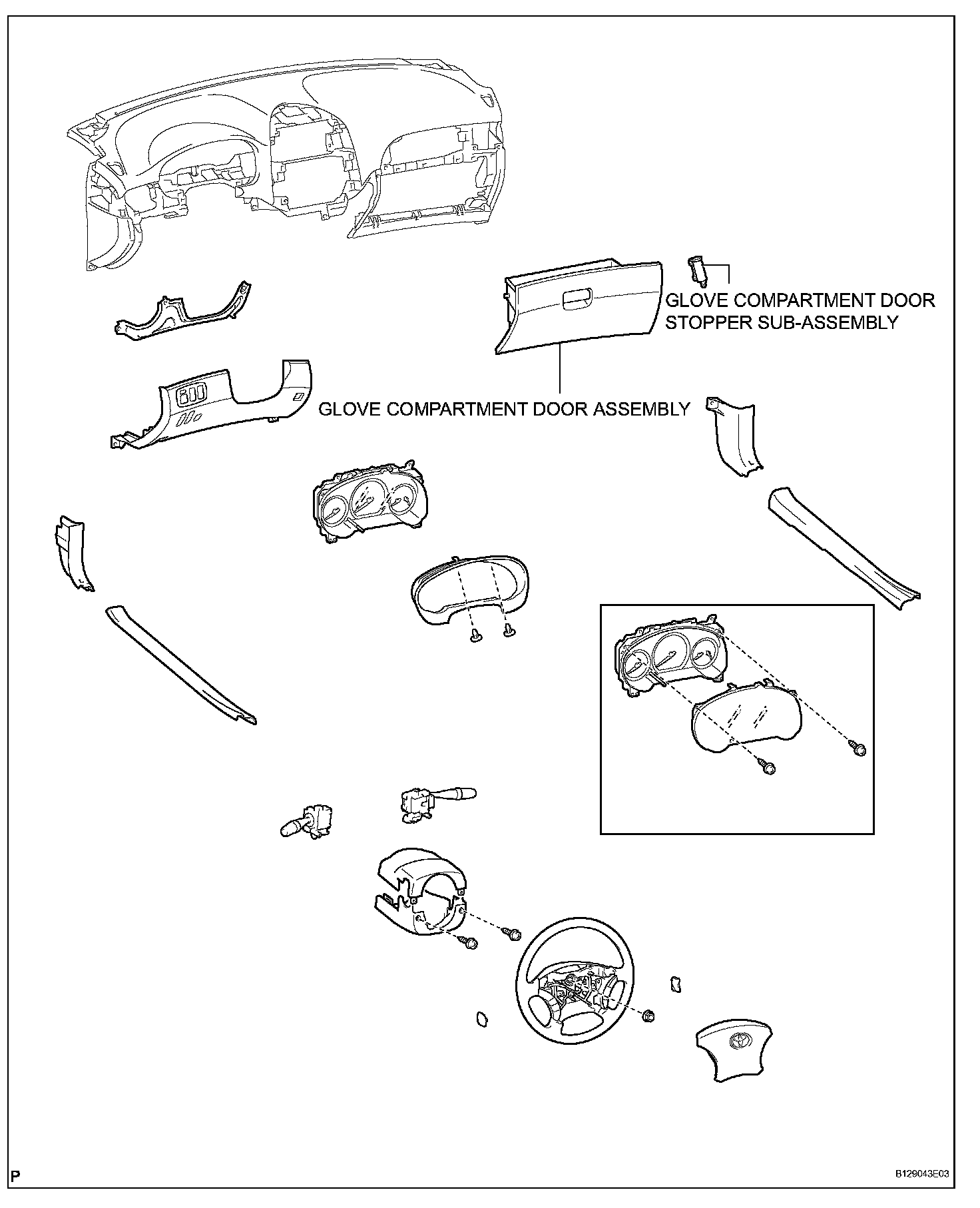 GLOVE COMPARTMENT DOOR STOPPER SUB-ASSEMBLY

GLOVE COMPARTMENT DOOR ASSEMBLY

P

B129043E03