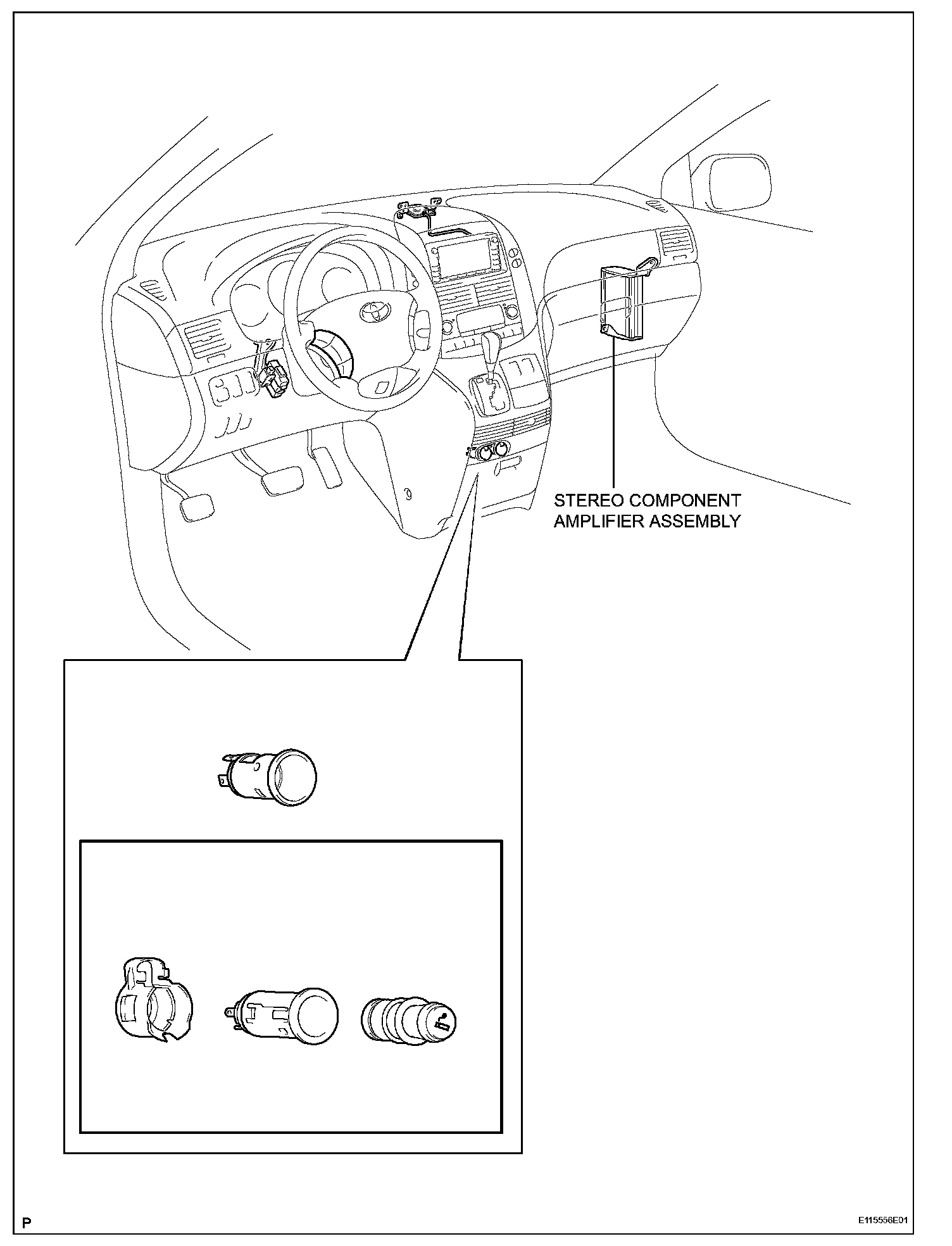 STEREO COMPONENT AMPLIFIER ASSEMBLY

P

E115556E01