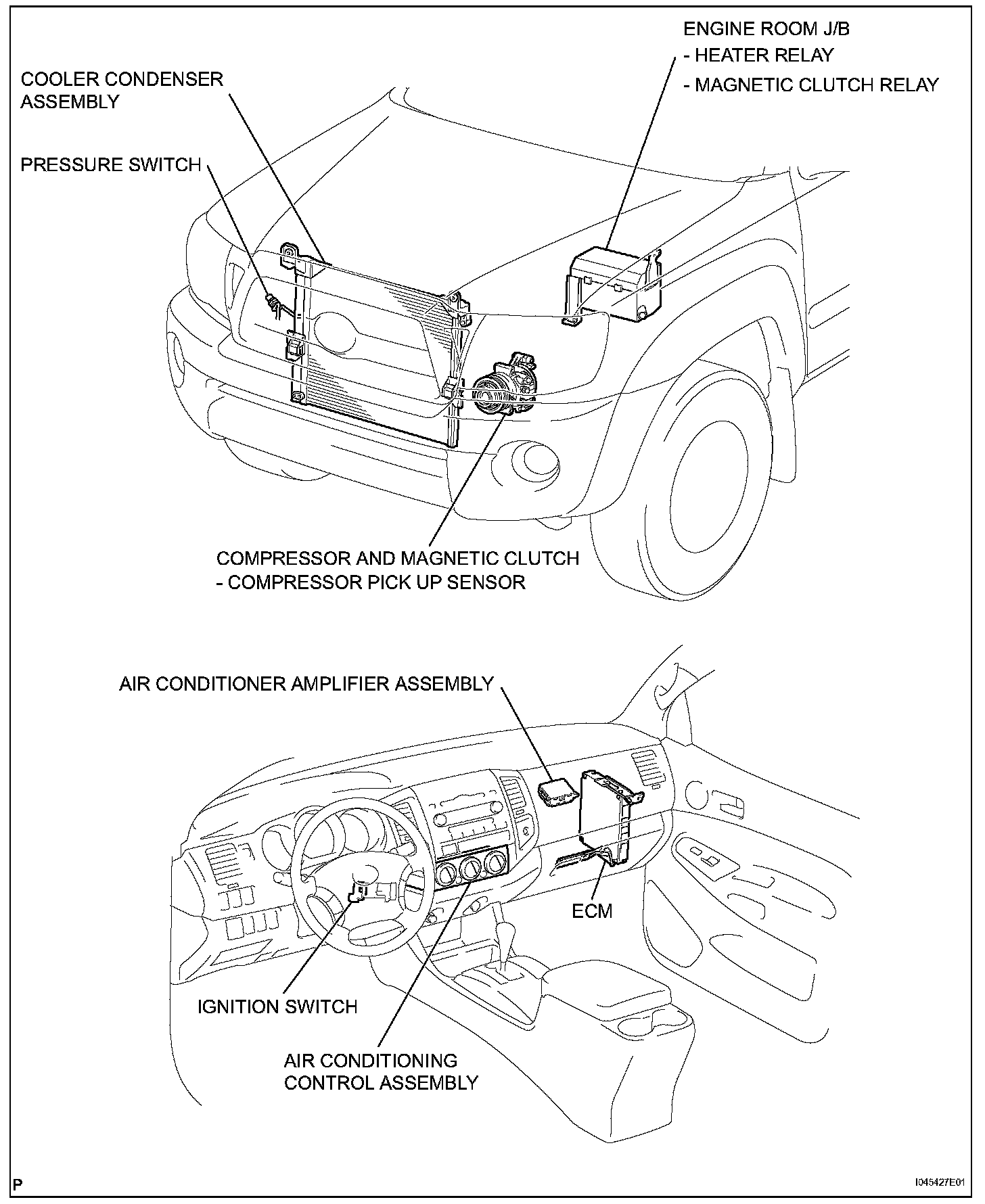 ENGINE ROOM J/B
- HEATER RELAY
- MAGNETIC CLUTCH RELAY

COOLER CONDENSER ASSEMBLY

PRESSURE SWITCH

COMPRESSOR AND MAGNETIC CLUTCH
- COMPRESSOR PICK UP SENSOR

AIR CONDITIONER AMPLIFIER ASSEMBLY

ECM

IGNITION SWITCH

AIR CONDITIONING CONTROL ASSEMBLY

P

I045427E01