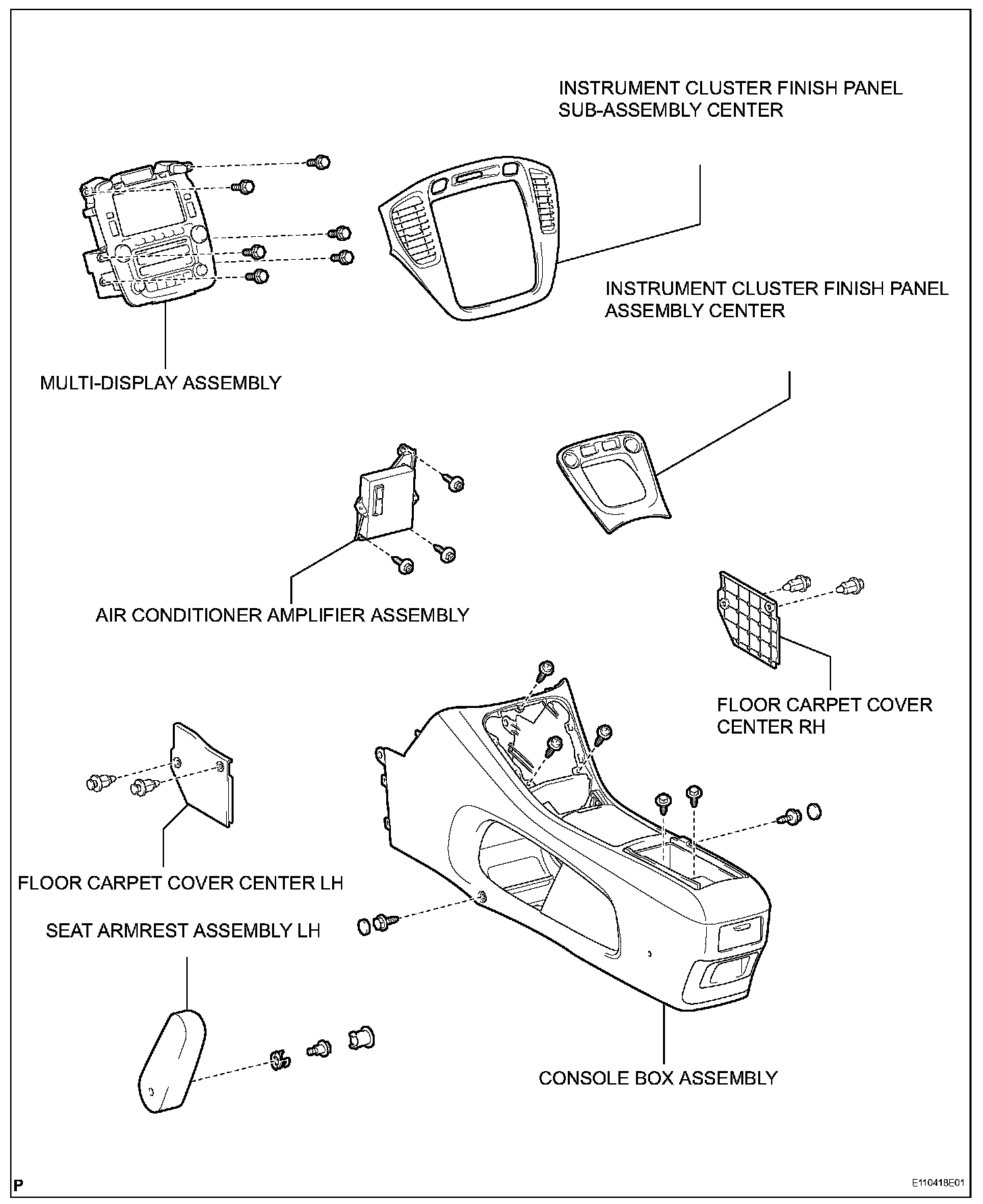 INSTRUMENT CLUSTER FINISH PANEL SUB-ASSEMBLY CENTER

INSTRUMENT CLUSTER FINISH PANEL ASSEMBLY CENTER

MULTI-DISPLAY ASSEMBLY

AIR CONDITIONER AMPLIFIER ASSEMBLY

FLOOR CARPET COVER CENTER RH

FLOOR CARPET COVER CENTER LH

SEAT ARMREST ASSEMBLY LH

CONSOLE BOX ASSEMBLY

P

E110418E01