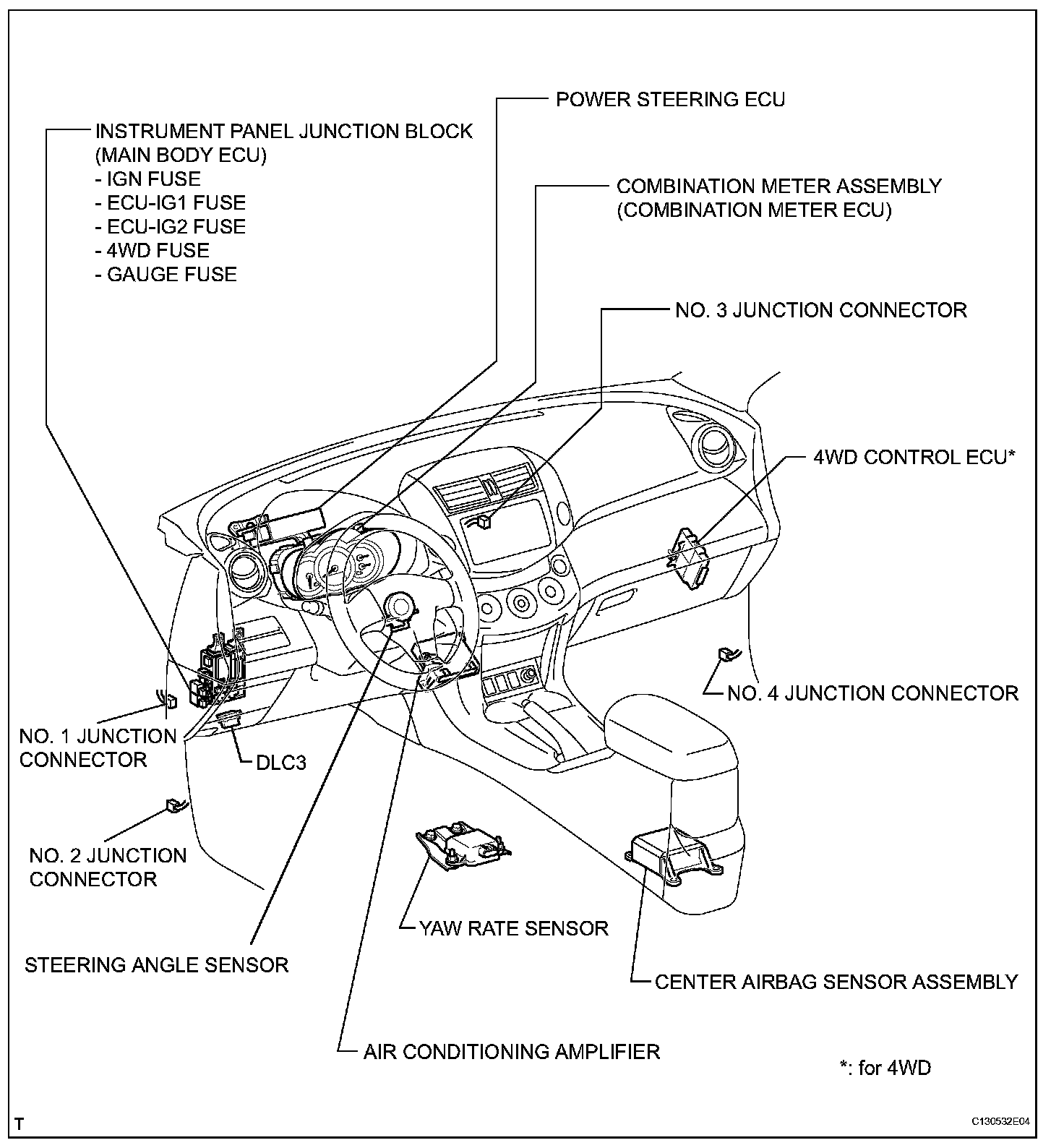 POWER STEERING ECU

INSTRUMENT PANEL JUNCTION BLOCK
(MAIN BODY ECU)
- IGN FUSE
- ECU-IG1 FUSE
- ECU-IG2 FUSE
- 4WD FUSE
- GAUGE FUSE

COMBINATION METER ASSEMBLY
(COMBINATION METER ECU)

NO. 3 JUNCTION CONNECTOR

4WD CONTROL ECU*

NO. 4 JUNCTION CONNECTOR

NO. 1 JUNCTION CONNECTOR

DLC3

NO. 2 JUNCTION CONNECTOR

YAW RATE SENSOR

STEERING ANGLE SENSOR

CENTER AIRBAG SENSOR ASSEMBLY

AIR CONDITIONING AMPLIFIER

*: for 4WD

T

C130532E04